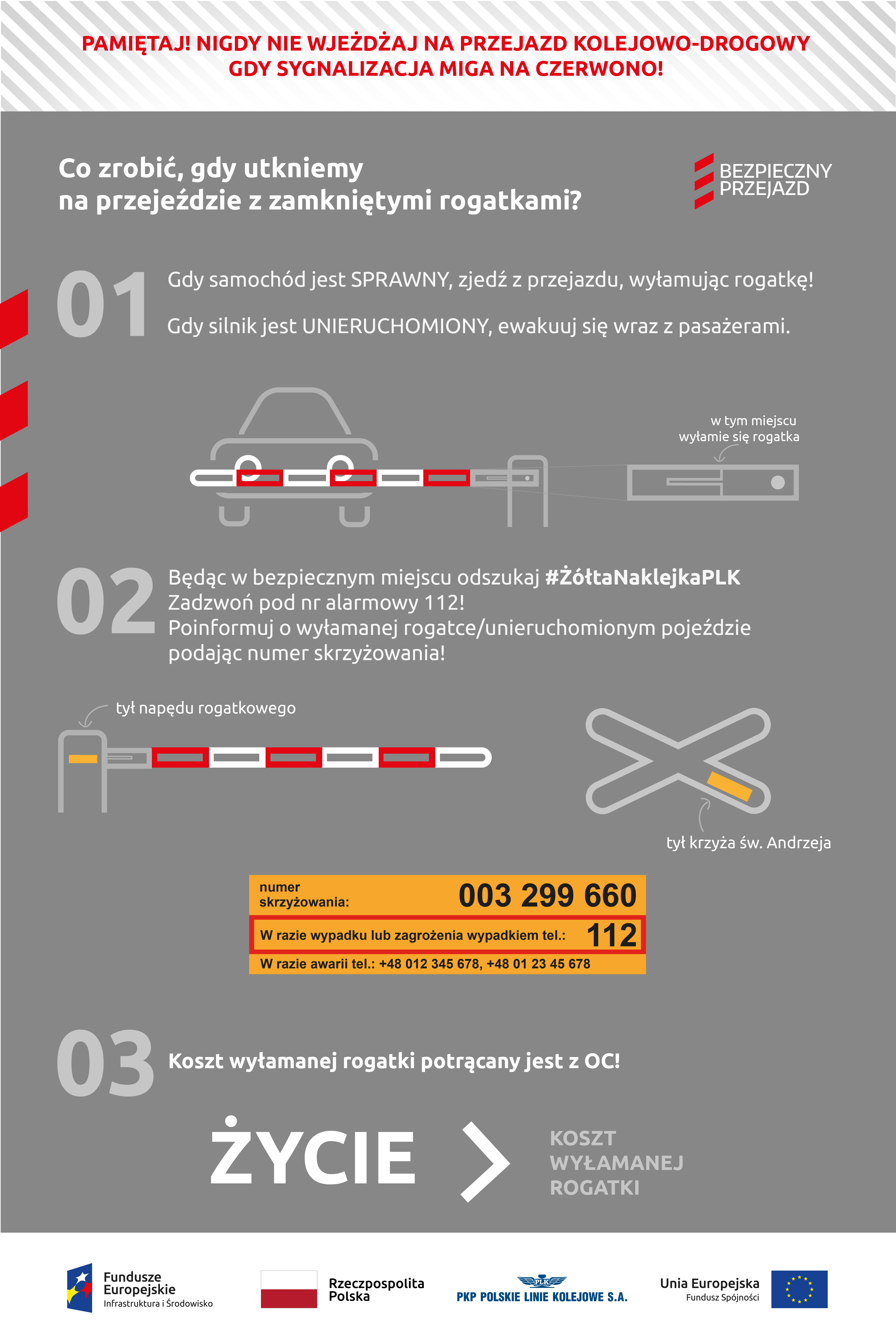 PAMIĘTAJ! NIGDY NIE WJEŻDŻAJ NA PRZEJAZD KOLEJOWO-DROGOWY GDY SYGNALIZACJA MIGA NA CZERWONO!

Co zrobić, gdy utkniemy na przejeździe z zamkniętymi rogatkami?

BEZPIECZNY PRZEJAZD

01

Gdy samochód jest SPRAWNY, zjedź z przejazdu, wyłamując rogatkę!

Gdy silnik jest UNIERUCHOMIONY, ewakuuj się wraz z pasażerami.

w tym miejscu wyłamie się rogatka

02

Będąc w bezpiecznym miejscu odszukaj #ŻółtaNaklejkaPLK
Zadzwoń pod nr alarmowy 112!
Poinformuj o wyłamanej rogatce/unieruchomionym pojeździe podając numer skrzyżowania!

tył napędu rogatkowego

tył krzyża św. Andrzeja

numer skrzyżowania: 003 299 660
W razie wypadku lub zagrożenia wypadkiem tel.: 112
W razie awarii tel.: +48 012 345 678, +48 01 23 45 678

03

Koszt wyłamanej rogatki potrącany jest z OC!

ŻYCIE > KOSZT WYŁAMANEJ ROGATKI

Fundusze Europejskie
Infrastruktura i Środowisko

Rzeczpospolita Polska

PLK
PKP POLSKIE LINIE KOLEJOWE S.A.

Unia Europejska
Fundusz Spójności